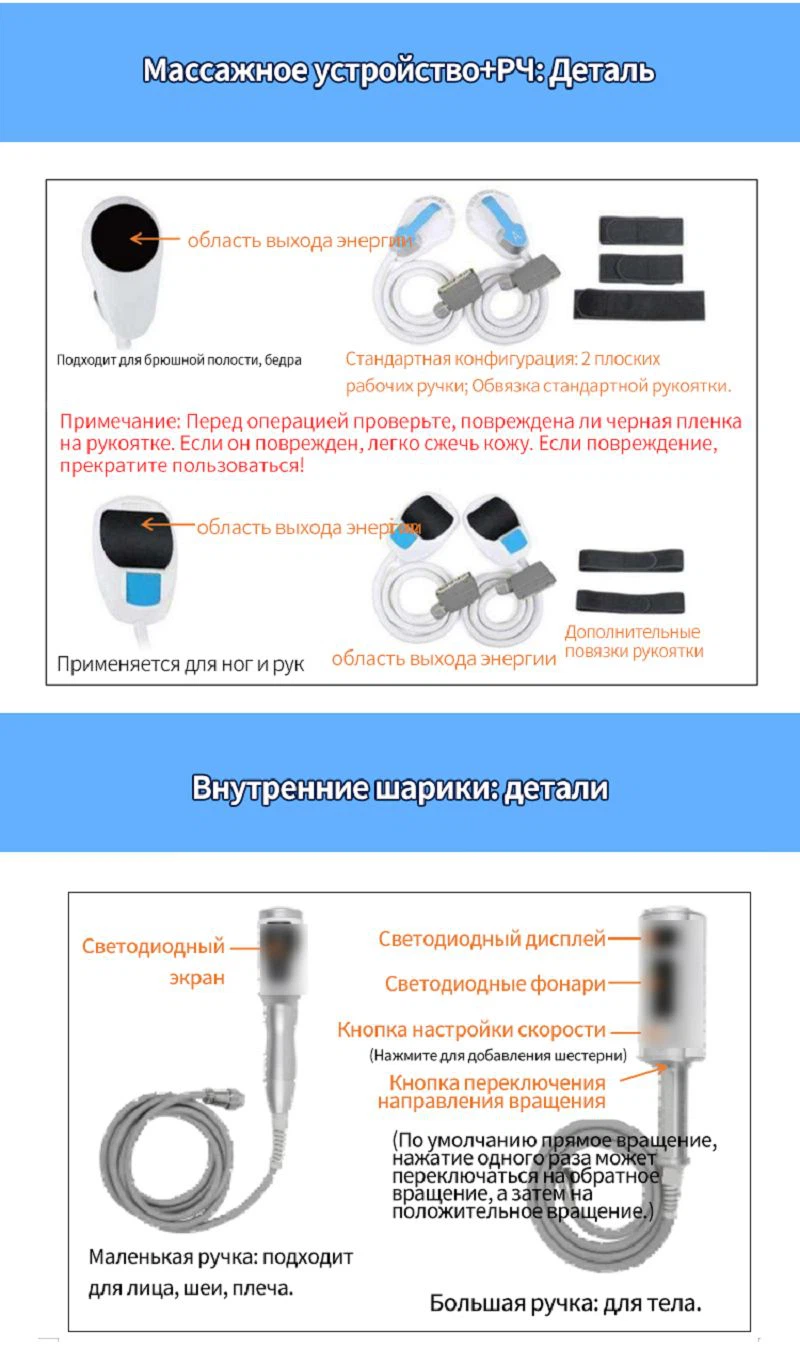 Массажное устройство+РЧ: Деталь

область выхода энергии

Подходит для брюшной полости, бедра

Стандартная конфигурация: 2 плоских рабочих ручки; Обвязка стандартной рукоятки.

Примечание: Перед операцией проверьте, повреждена ли черная пленка на рукоятке. Если он поврежден, легко сжечь кожу. Если повреждение, прекратите пользоваться!

область выхода энергии

Применяется для ног и рук

область выхода энергии

Дополнительные повязки рукоятки

Внутренние шарики: детали

Светодиодный экран

Маленькая ручка: подходит для лица, шеи, плеча.

Светодиодный дисплей

Светодиодные фонари

Кнопка настройки скорости
(Нажмите для добавления шестерни)

Кнопка переключения направления вращения

(По умолчанию прямое вращение, нажатие одного раза может переключаться на обратное вращение, а затем на положительное вращение.)

Большая ручка: для тела.